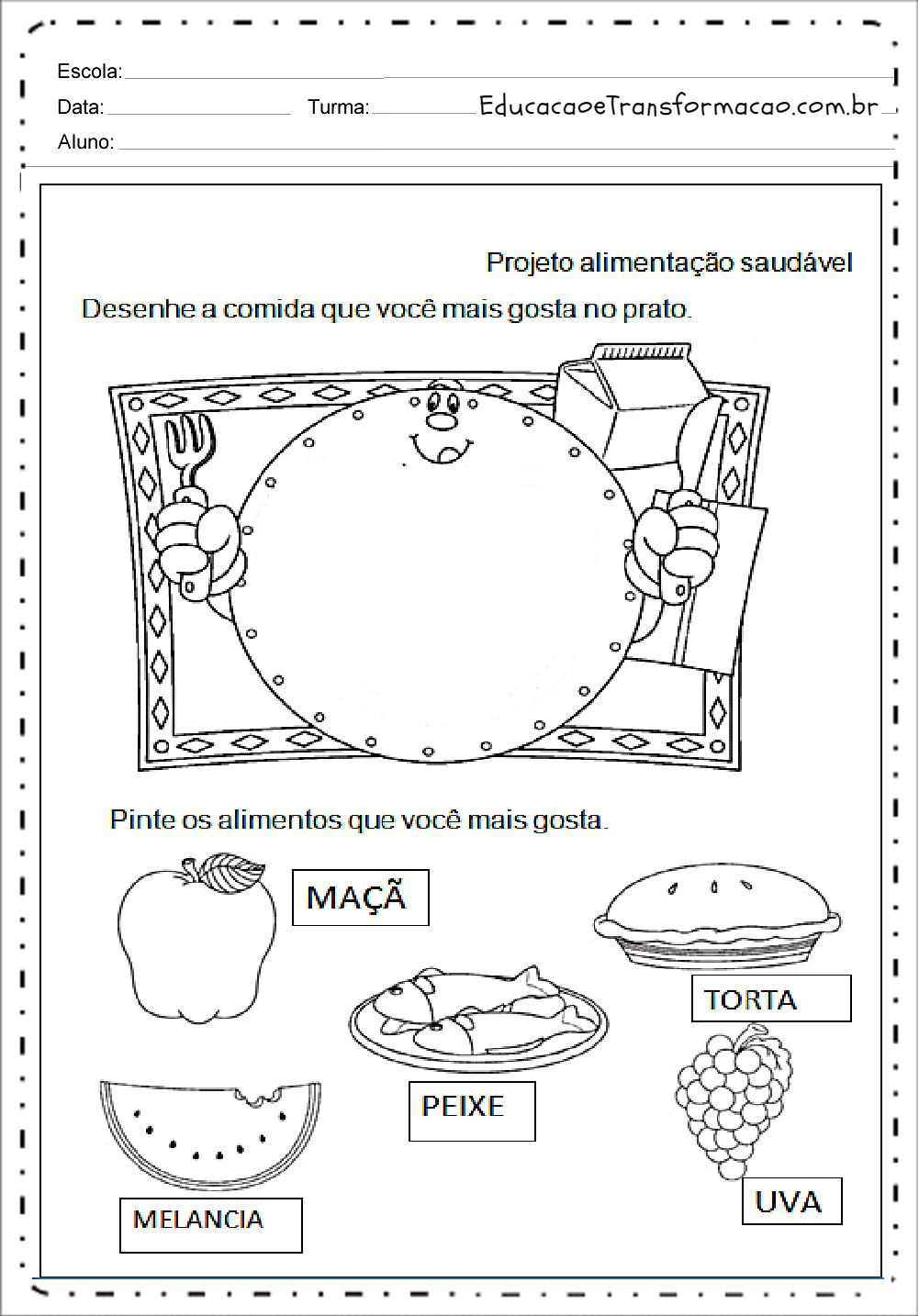 Escola:

Data: Turma: EducacaoeTransformacao.com.br

Aluno:

Projeto alimentação saudável

Desenhe a comida que você mais gosta no prato.

Pinte os alimentos que você mais gosta.

MAÇÃ

TORTA

PEIXE

MELANCIA

UVA