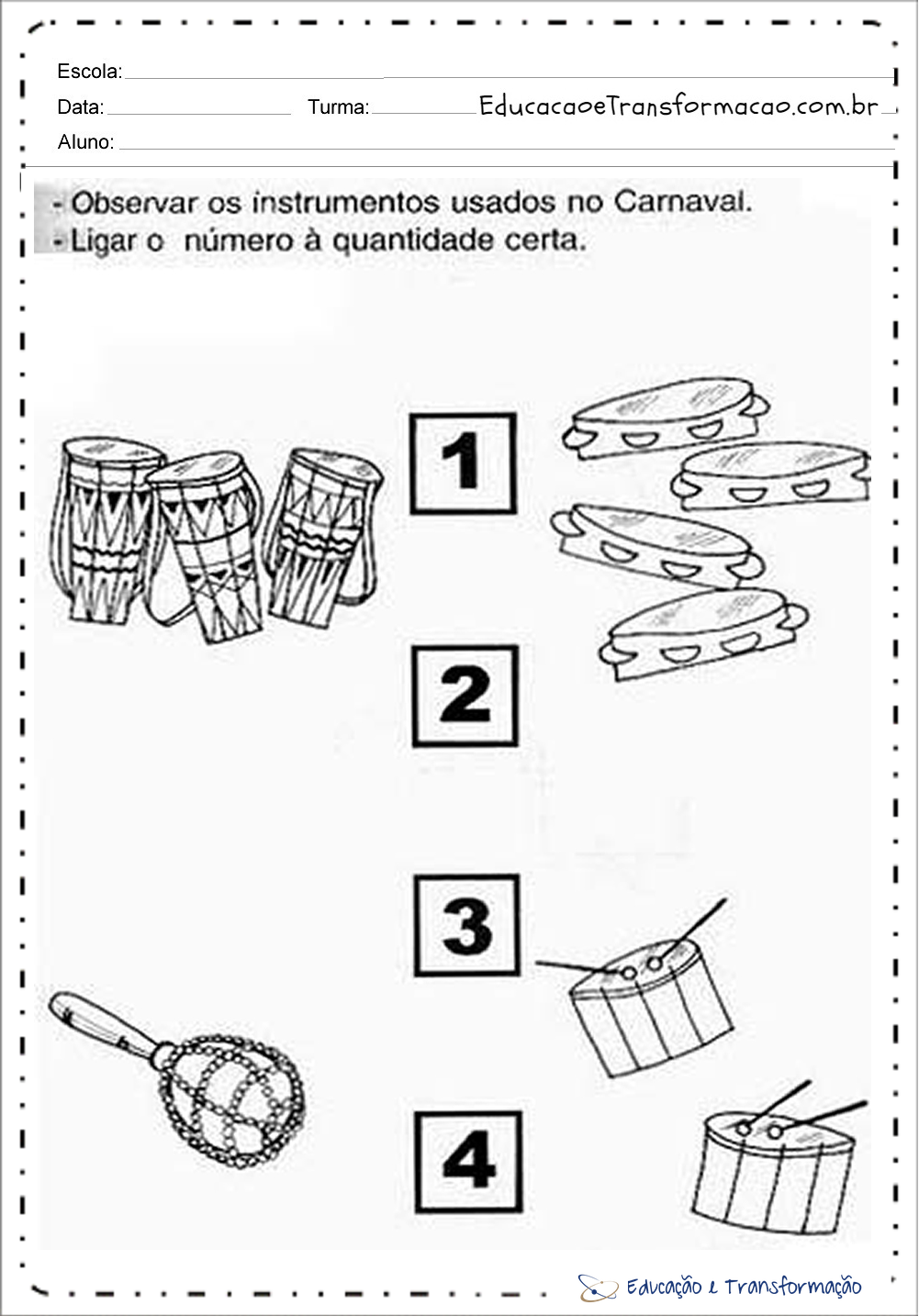 Escola:

Data: Turma: EducacaoeTransformacao.com.br

Aluno:

- Observar os instrumentos usados no Carnaval.
- Ligar o número à quantidade certa.

1

2

3

4

Educação e Transformação