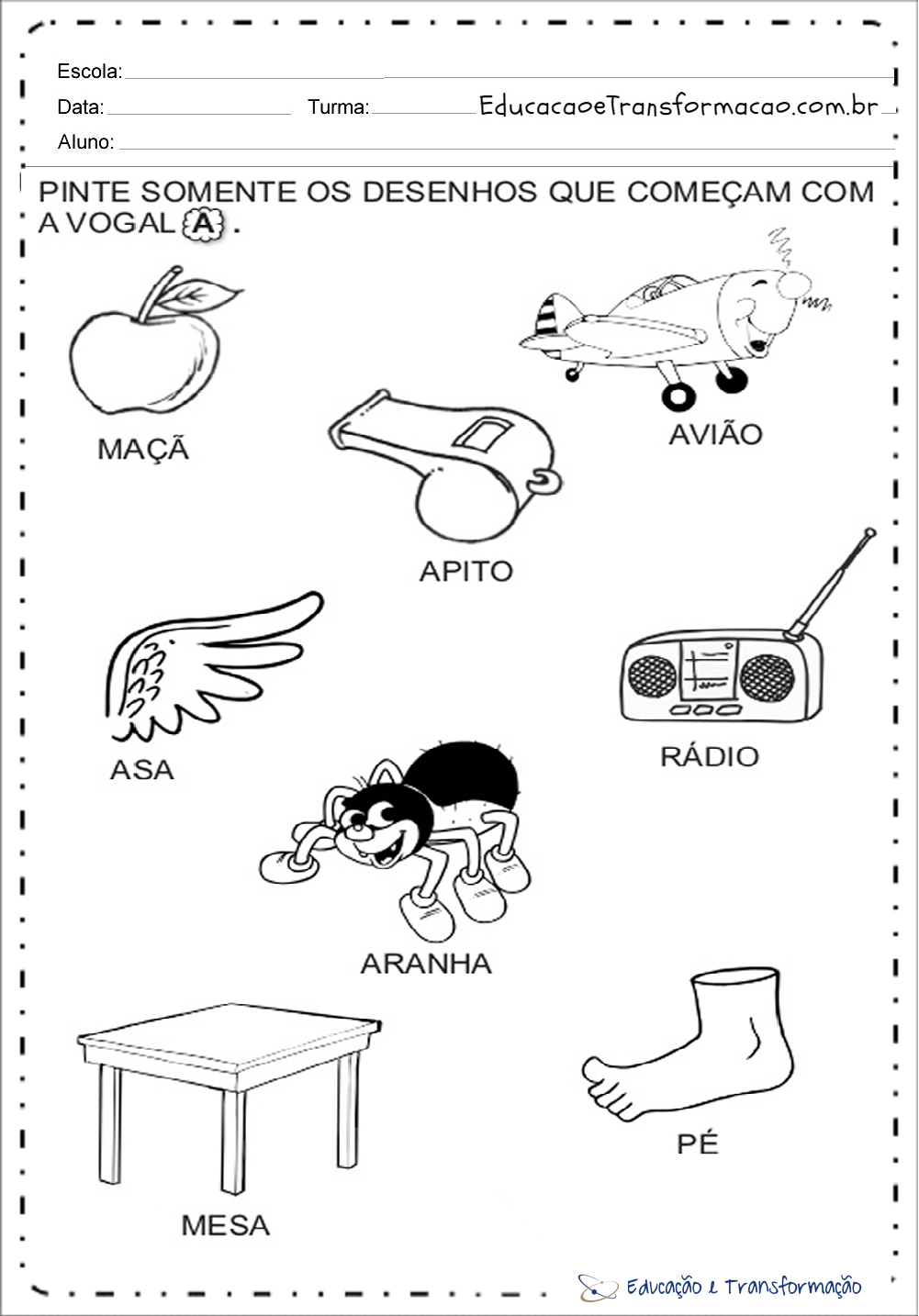 Escola:

Data: Turma: EducacaoeTransformacao.com.br

Aluno:

PINTE SOMENTE OS DESENHOS QUE COMEÇAM COM A VOGAL A .

MAÇÃ

AVIÃO

APITO

ASA

RÁDIO

ARANHA

MESA

PÉ

Educação e Transformação