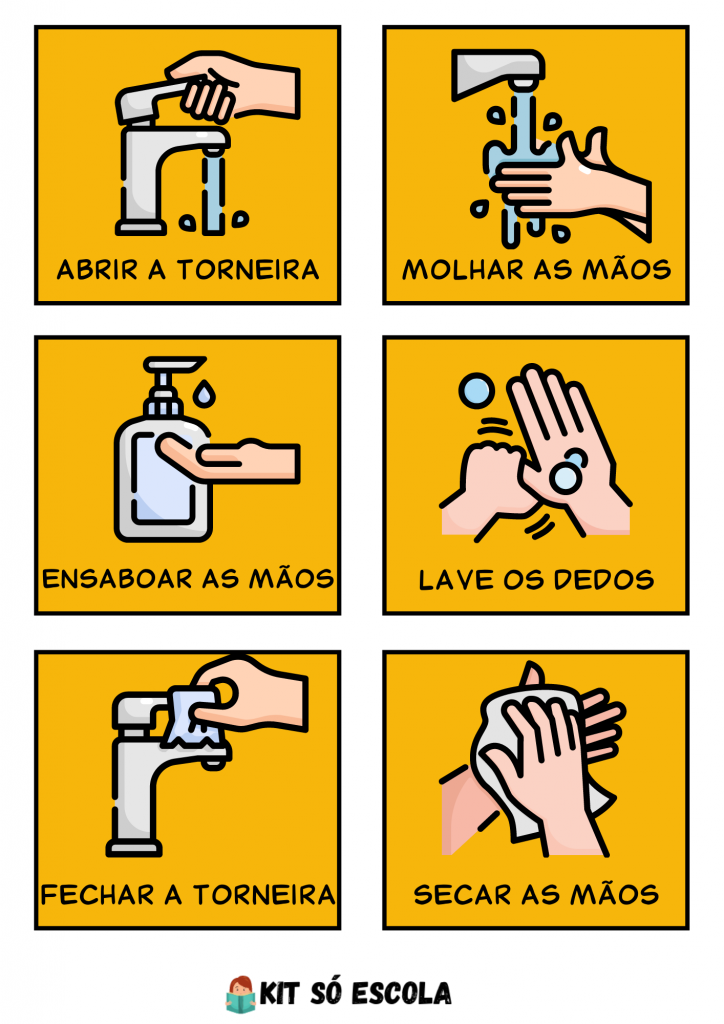 ABRIR A TORNEIRA

MOLHAR AS MÃOS

ENSABOAR AS MÃOS

LAVE OS DEDOS

FECHAR A TORNEIRA

SECAR AS MÃOS

KIT SÓ ESCOLA